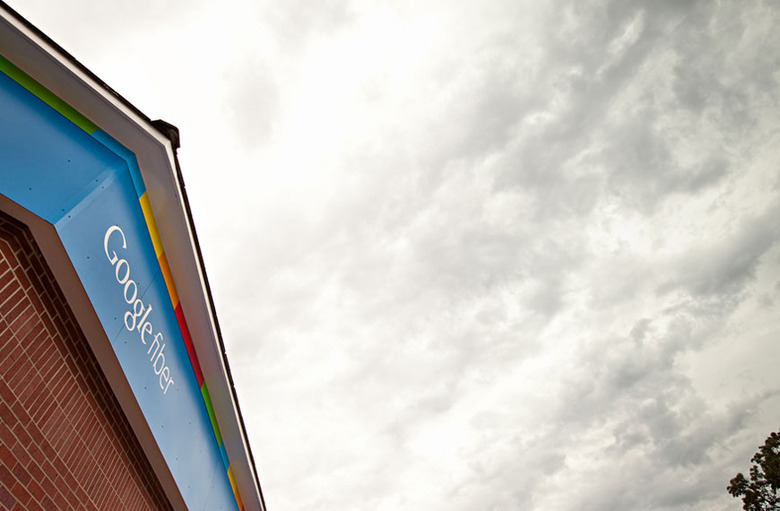 Google fiber